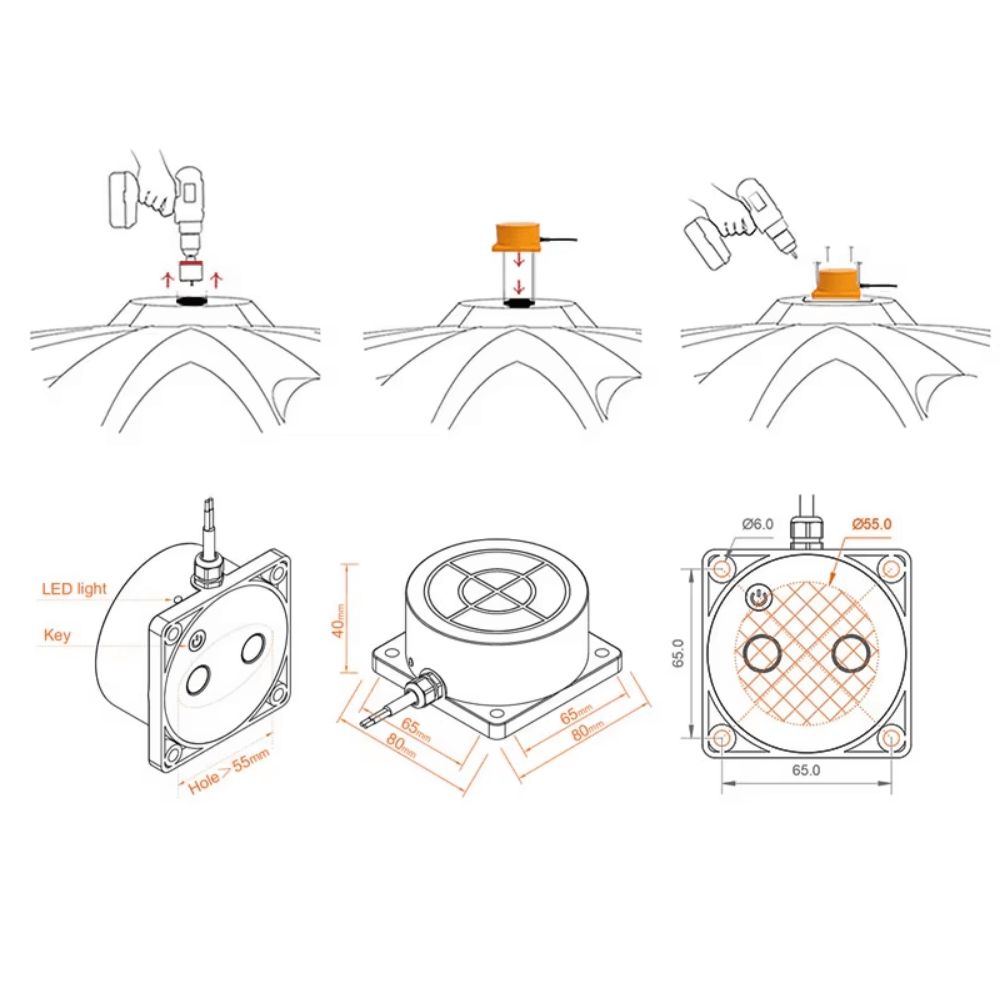 LED light
Key
Hole > 55mm
40mm
65mm
80mm
65mm
80mm
Ø6.0
Ø55.0
65.0
65.0